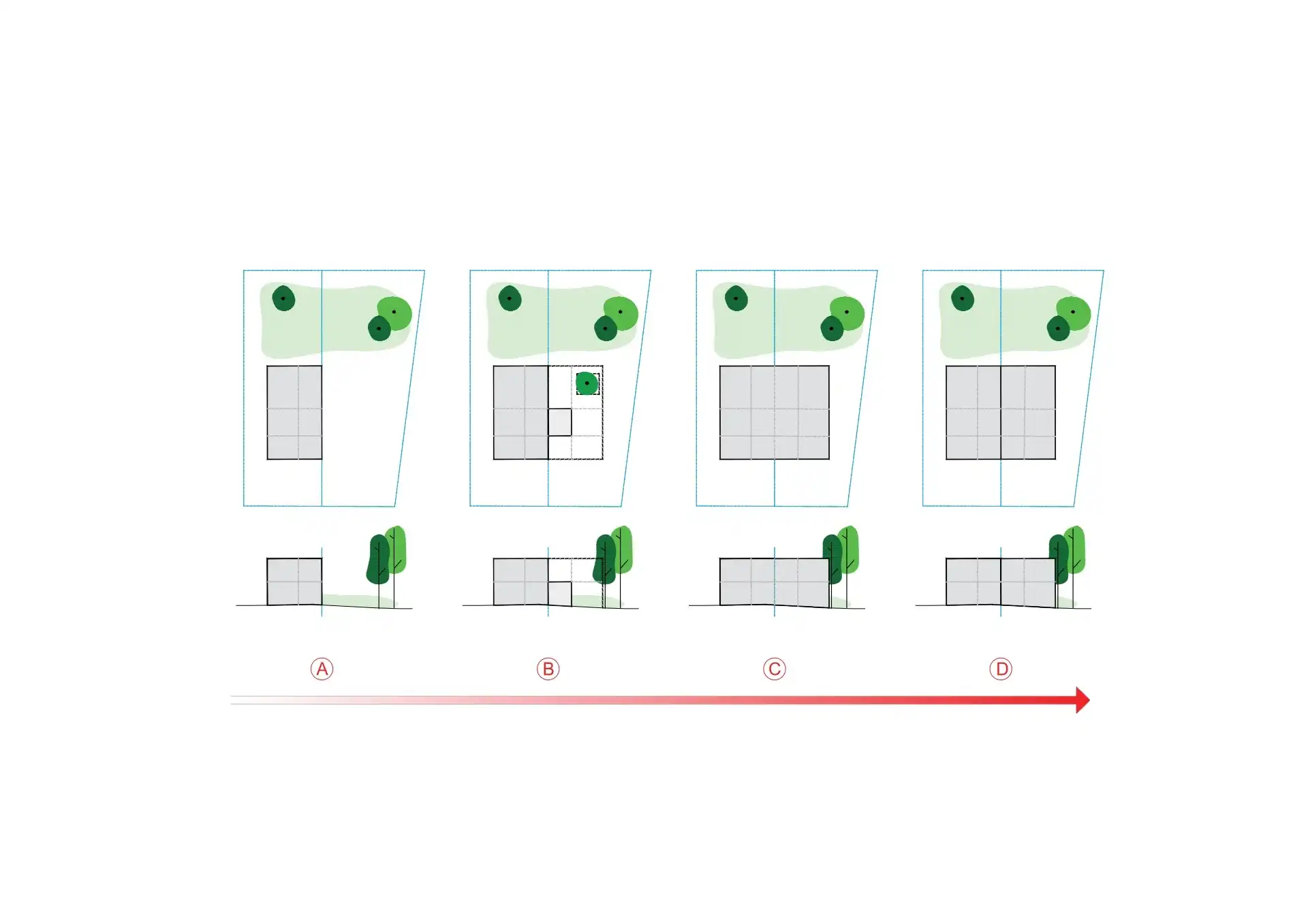 Ⓐ Ⓑ Ⓒ Ⓓ